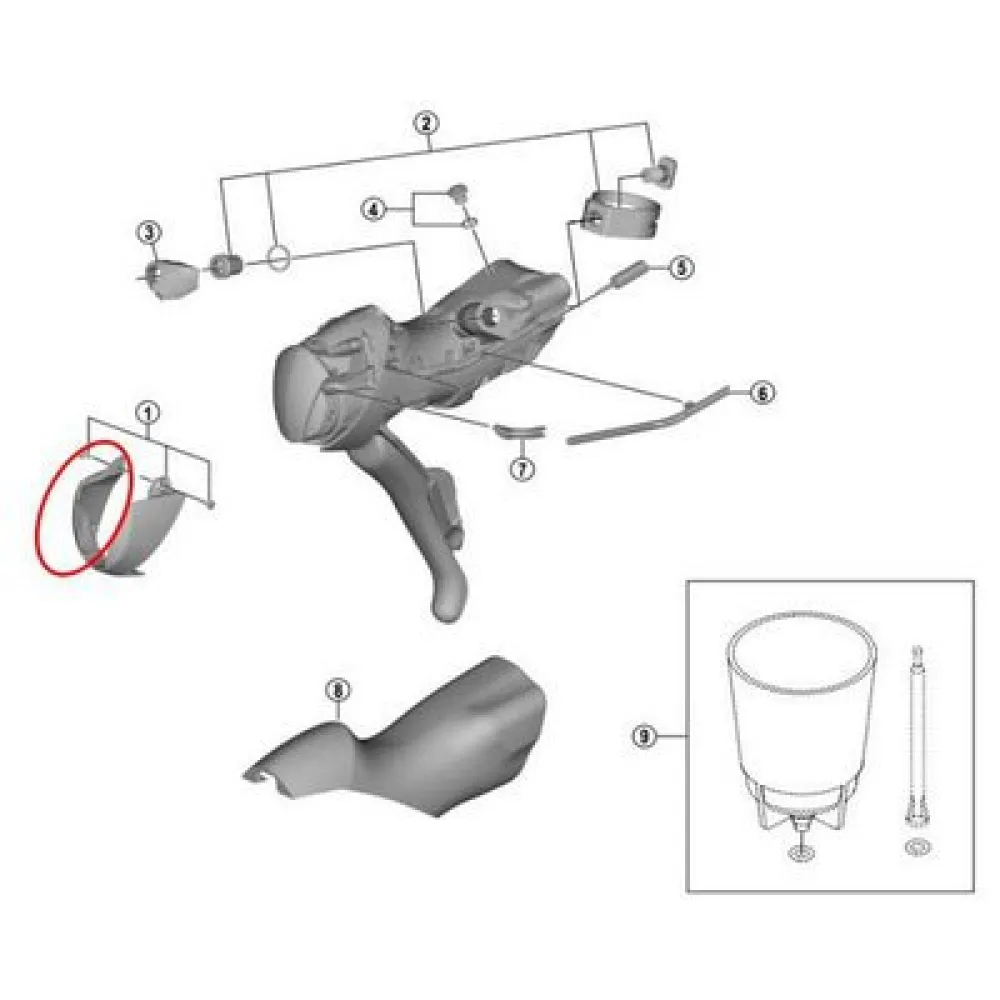 2
4
3
5
6
1
7
8
9